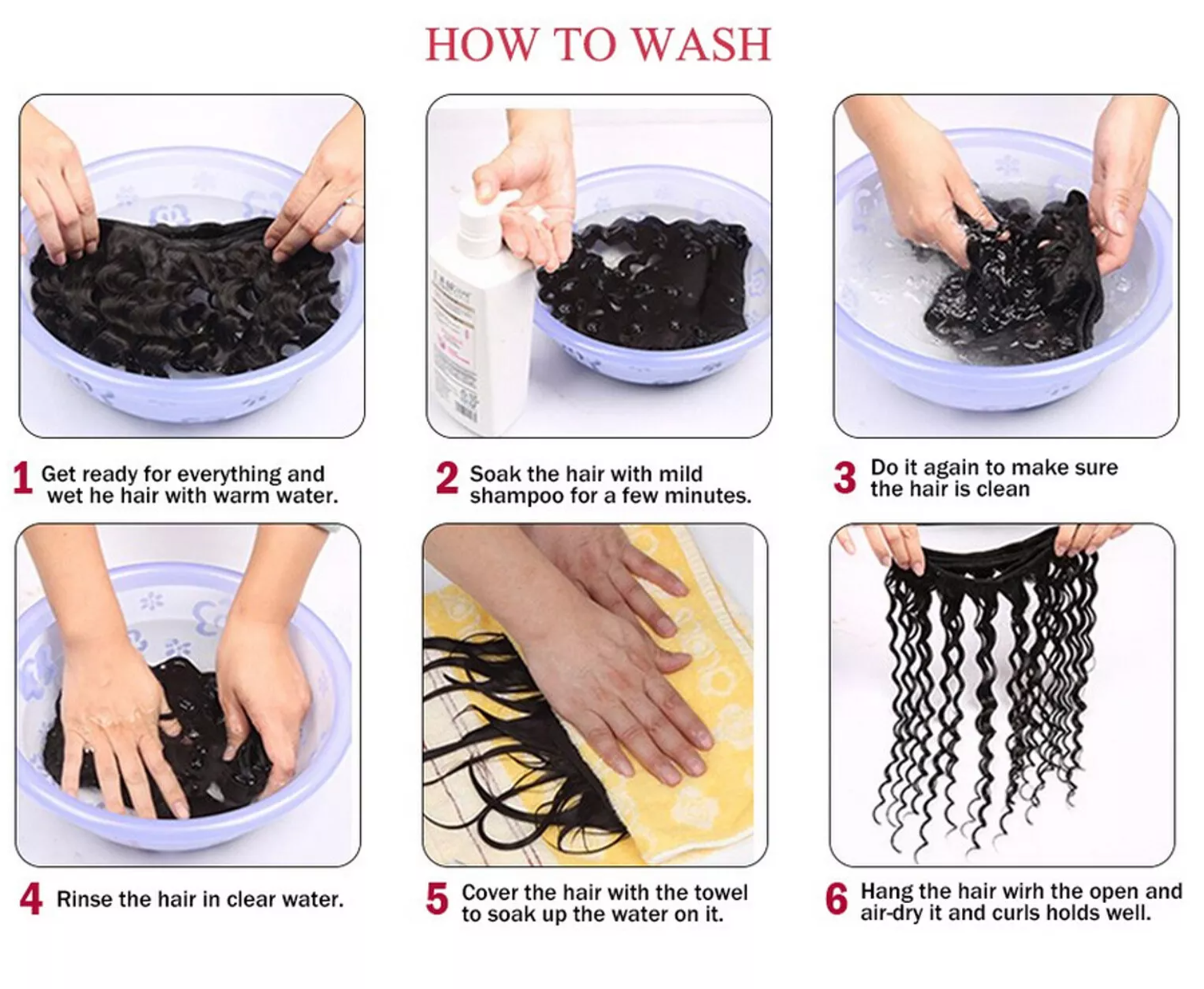 HOW TO WASH

1 Get ready for everything and wet he hair with warm water.

2 Soak the hair with mild shampoo for a few minutes.

3 Do it again to make sure the hair is clean

4 Rinse the hair in clear water.

5 Cover the hair with the towel to soak up the water on it.

6 Hang the hair wirh the open and air-dry it and curls holds well.